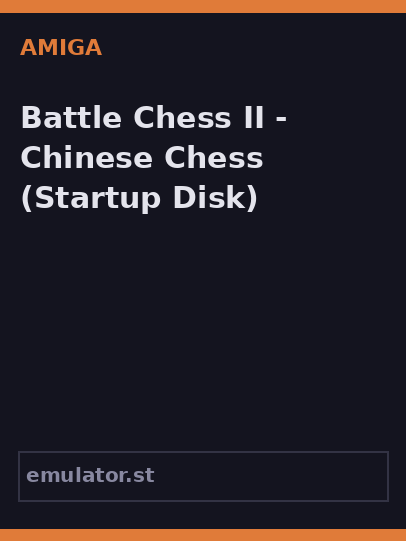 AMIGA

Battle Chess II - Chinese Chess (Startup Disk)

emulator.st