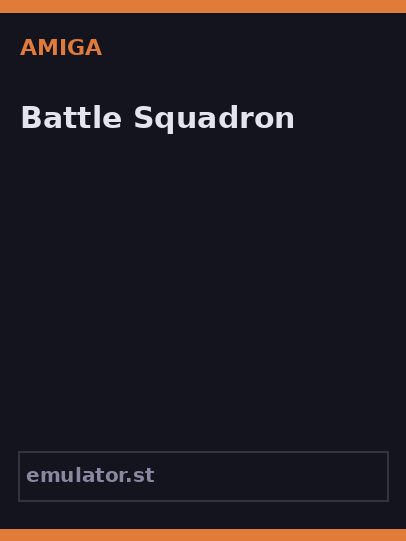 AMIGA

Battle Squadron

emulator.st