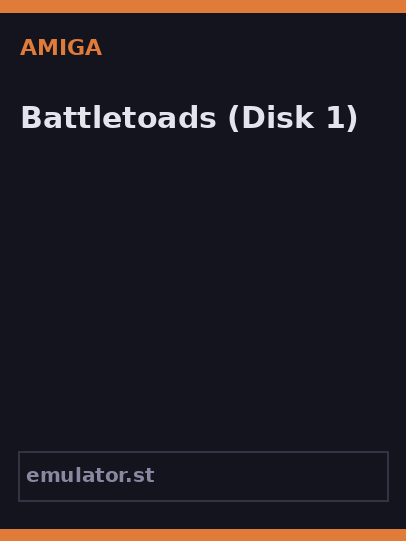 AMIGA

Battletoads (Disk 1)

emulator.st