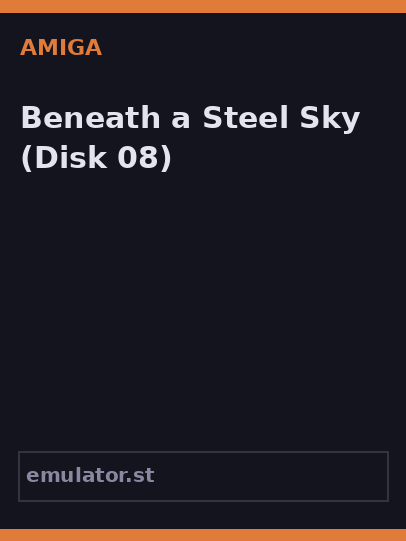 AMIGA

Beneath a Steel Sky (Disk 08)

emulator.st