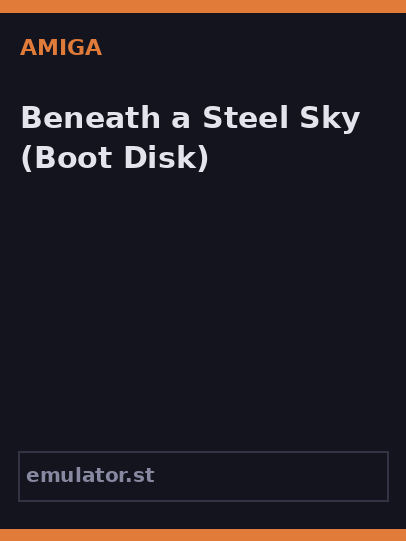 AMIGA

Beneath a Steel Sky (Boot Disk)

emulator.st