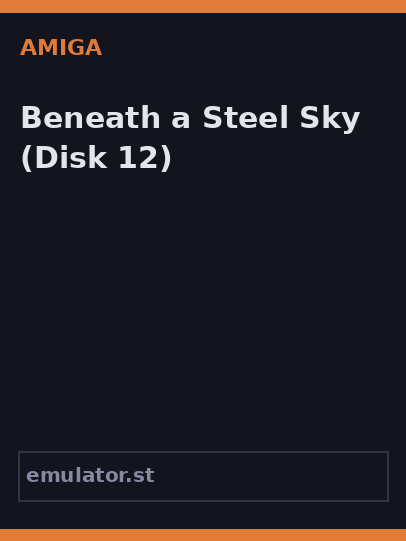 AMIGA

Beneath a Steel Sky (Disk 12)

emulator.st