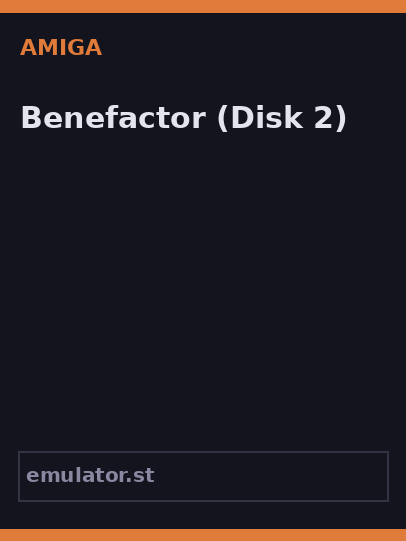 AMIGA

Benefactor (Disk 2)

emulator.st