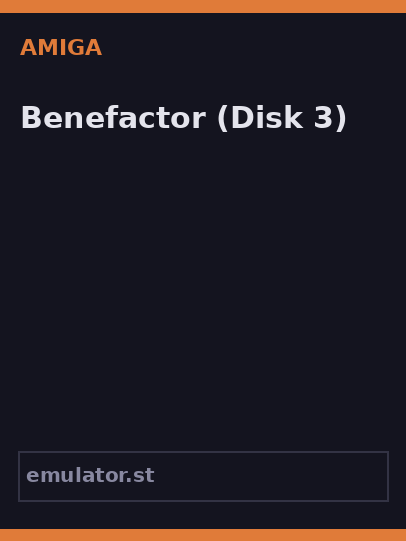 AMIGA

Benefactor (Disk 3)

emulator.st