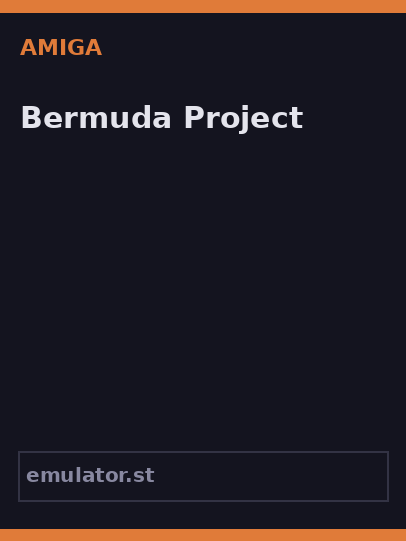 AMIGA

Bermuda Project

emulator.st