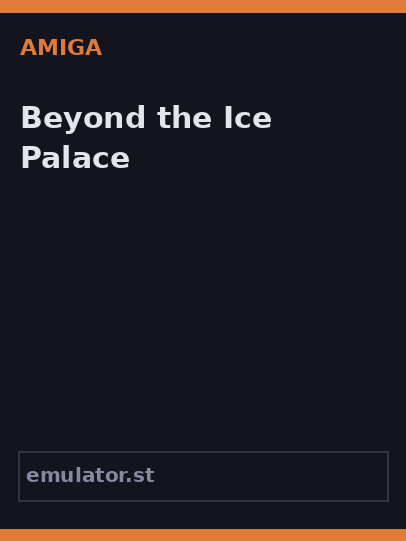 AMIGA

Beyond the Ice Palace

emulator.st