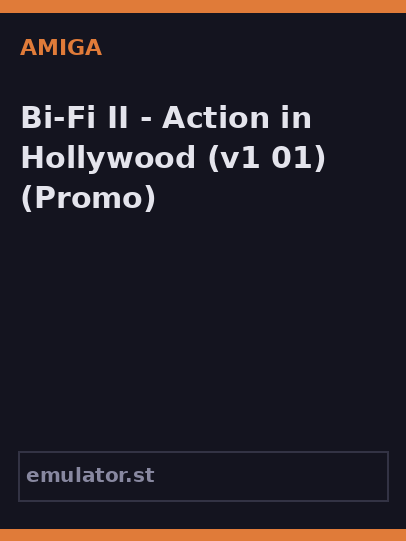 AMIGA

Bi-Fi II - Action in Hollywood (v1 01) (Promo)

emulator.st