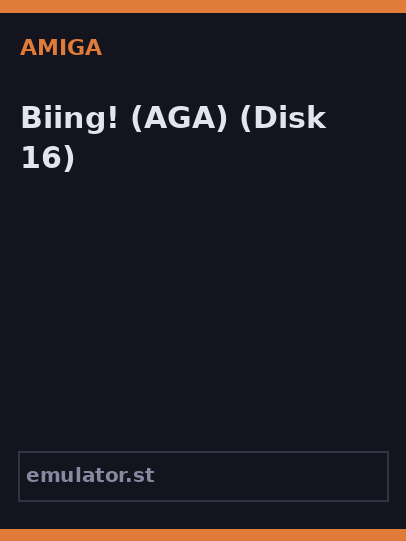 AMIGA

Biing! (AGA) (Disk 16)

emulator.st