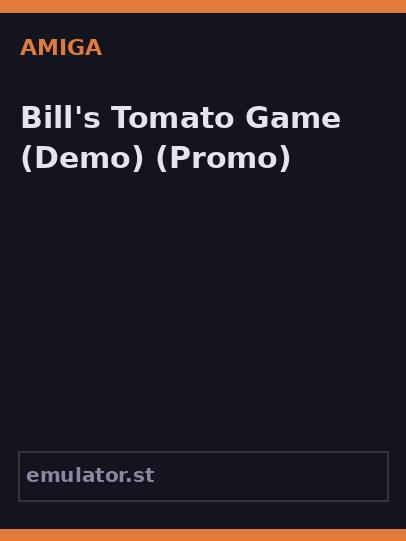 AMIGA

Bill's Tomato Game (Demo) (Promo)

emulator.st