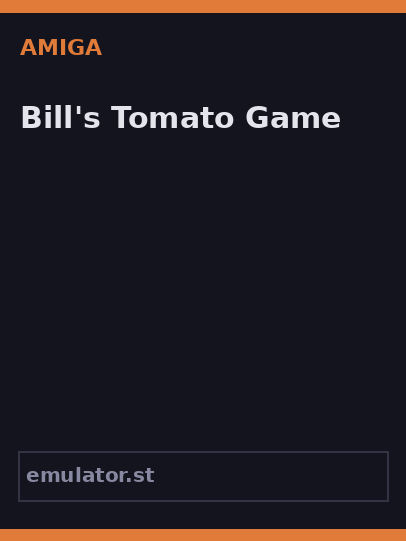 AMIGA

Bill's Tomato Game

emulator.st