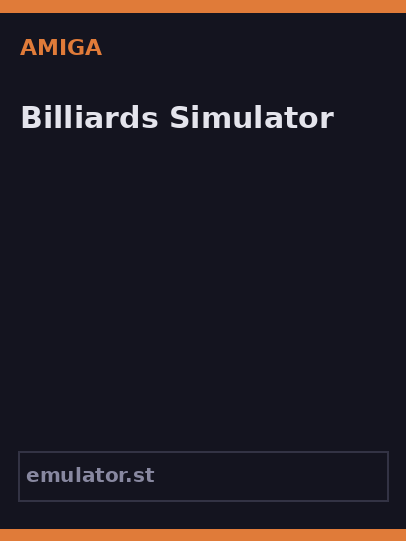 AMIGA

Billiards Simulator

emulator.st