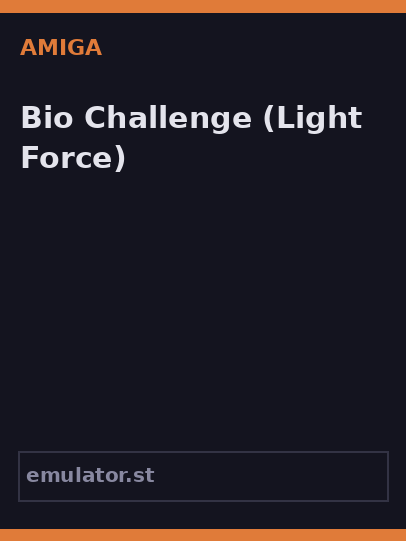 AMIGA

Bio Challenge (Light Force)

emulator.st