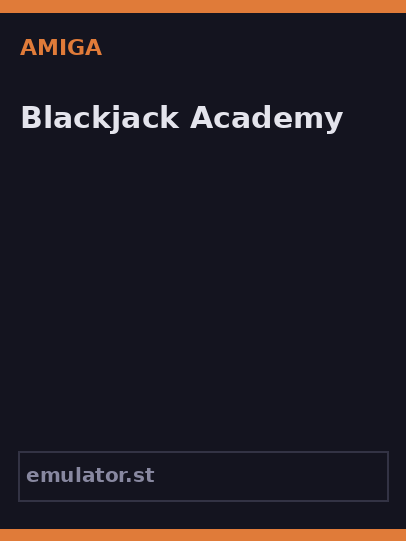 AMIGA

Blackjack Academy

emulator.st