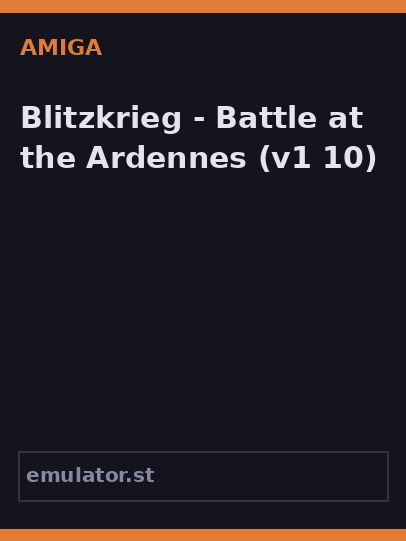 AMIGA

Blitzkrieg - Battle at the Ardennes (v1 10)

emulator.st