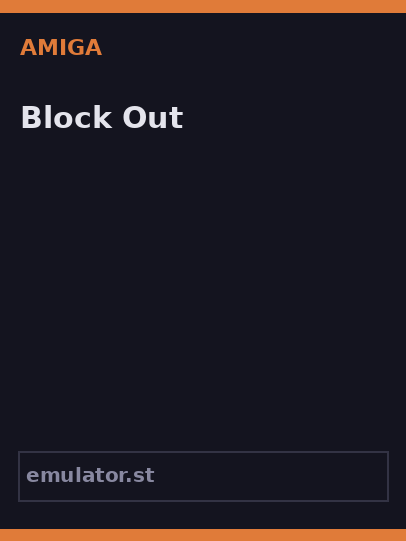 AMIGA

Block Out

emulator.st