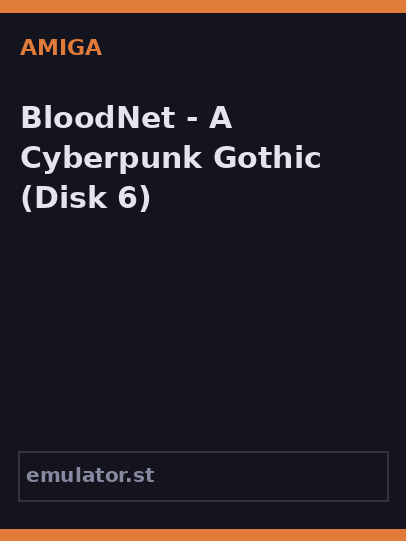 AMIGA

BloodNet - A Cyberpunk Gothic (Disk 6)

emulator.st