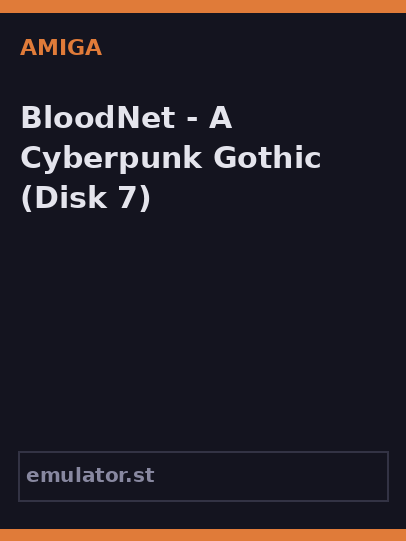 AMIGA

BloodNet - A Cyberpunk Gothic (Disk 7)

emulator.st