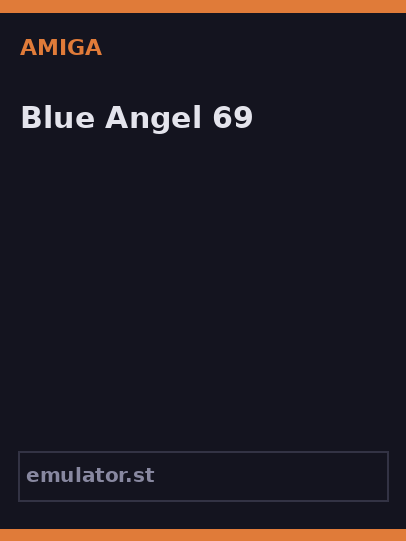 AMIGA

Blue Angel 69

emulator.st