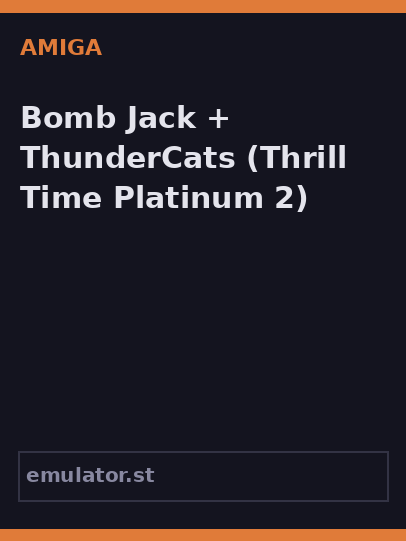 AMIGA

Bomb Jack + ThunderCats (Thrill Time Platinum 2)

emulator.st