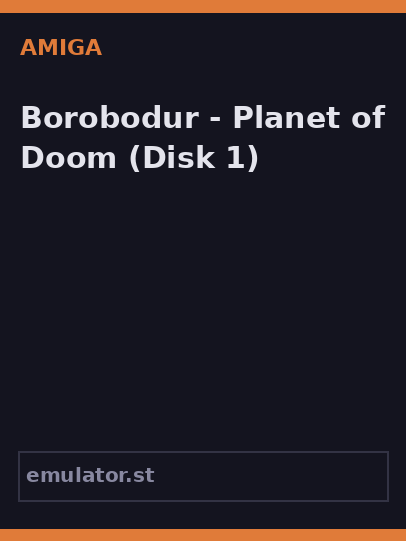 AMIGA

Borobodur - Planet of Doom (Disk 1)

emulator.st