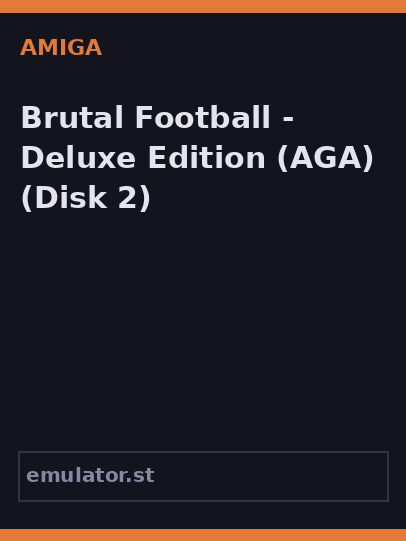 AMIGA

Brutal Football - Deluxe Edition (AGA) (Disk 2)

emulator.st