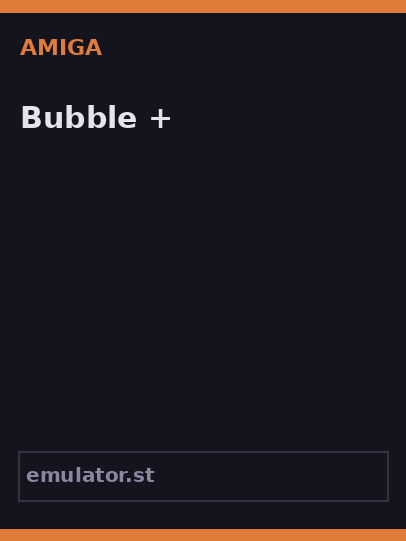 AMIGA

Bubble +

emulator.st