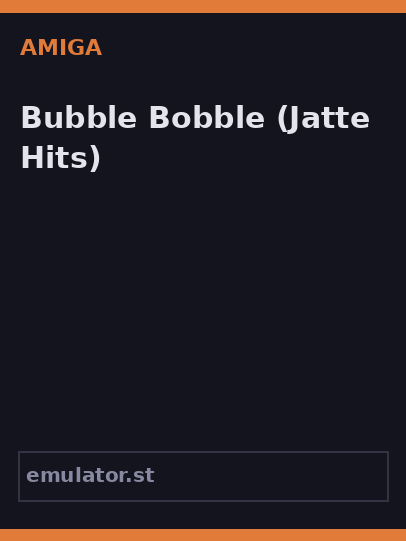 AMIGA

Bubble Bobble (Jatte Hits)

emulator.st