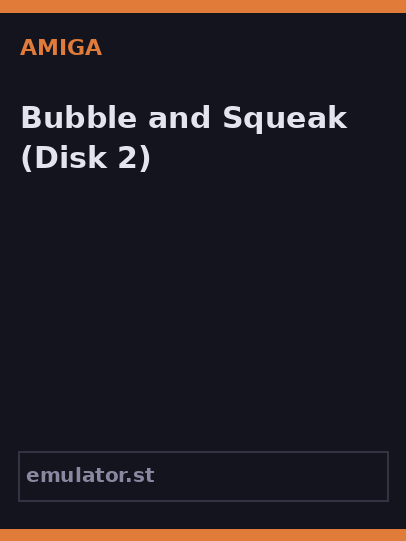 AMIGA

Bubble and Squeak (Disk 2)

emulator.st