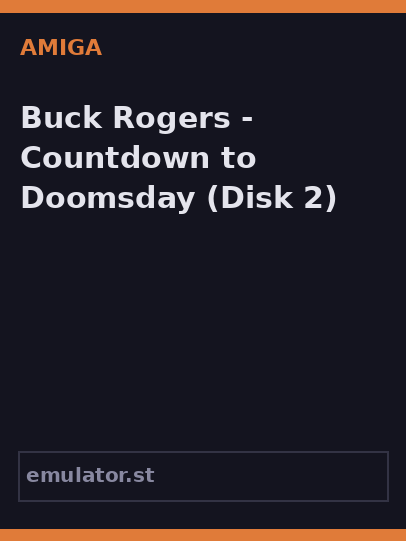 AMIGA

Buck Rogers - Countdown to Doomsday (Disk 2)

emulator.st