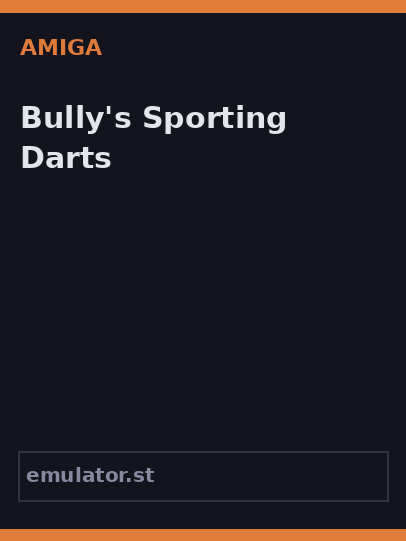 AMIGA

Bully's Sporting Darts

emulator.st