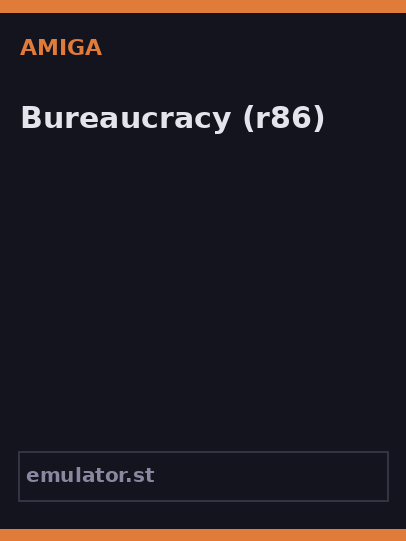 AMIGA

Bureaucracy (r86)

emulator.st