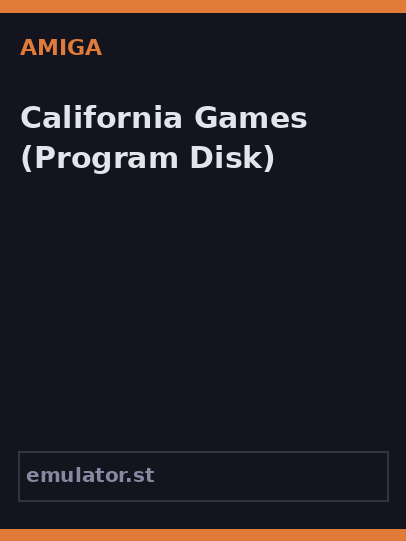 AMIGA

California Games (Program Disk)

emulator.st