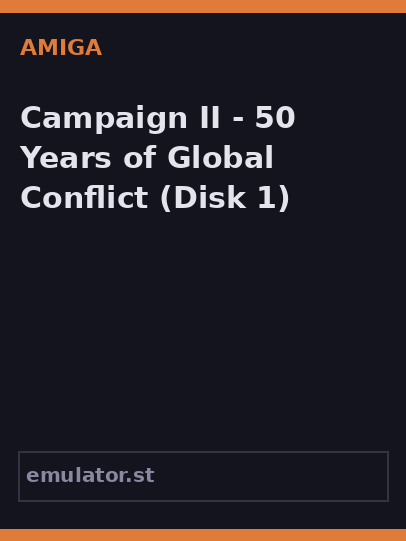 AMIGA

Campaign II - 50 Years of Global Conflict (Disk 1)

emulator.st