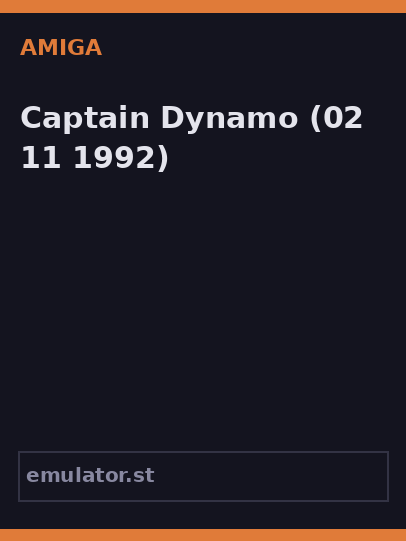 AMIGA

Captain Dynamo (02 11 1992)

emulator.st