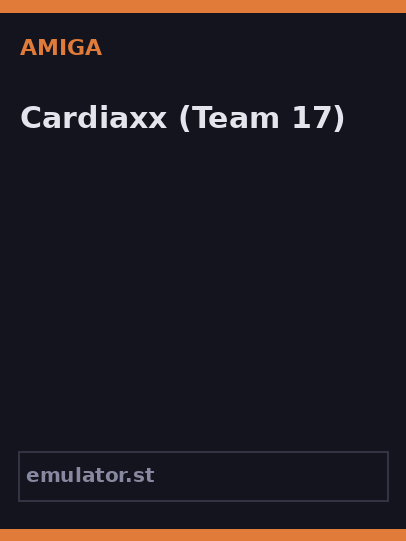 AMIGA

Cardiaxx (Team 17)

emulator.st