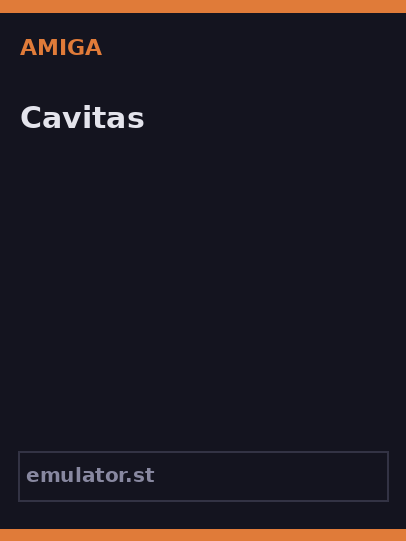 AMIGA

Cavitas

emulator.st