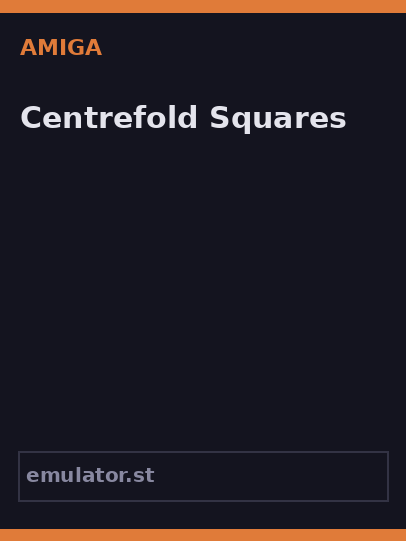 AMIGA

Centrefold Squares

emulator.st