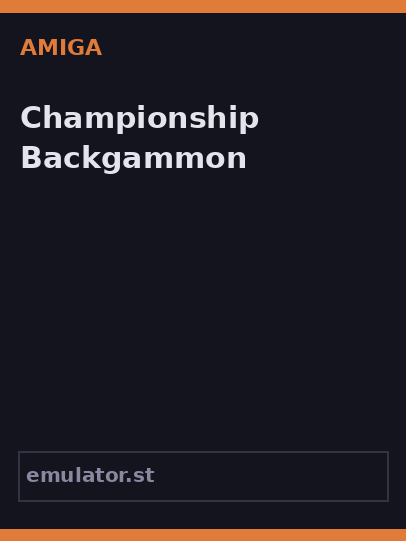 AMIGA

Championship Backgammon

emulator.st