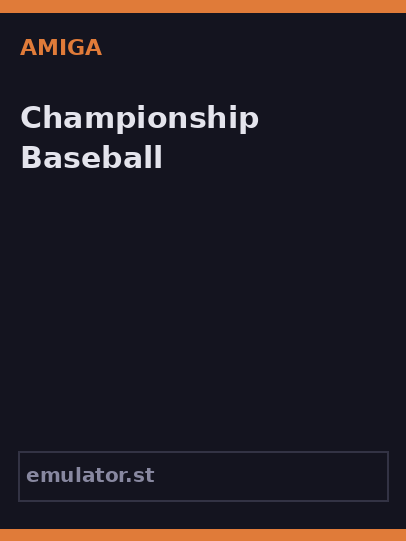 AMIGA

Championship Baseball

emulator.st