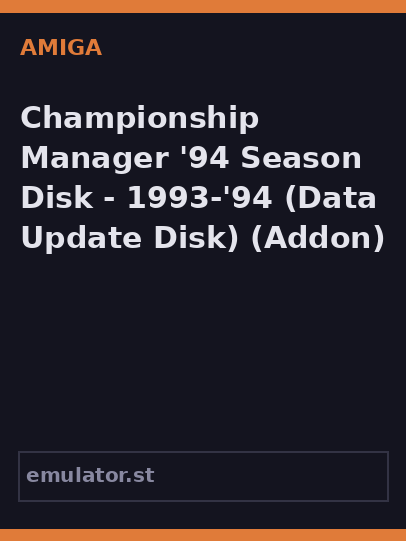 AMIGA

Championship Manager '94 Season Disk - 1993-'94 (Data Update Disk) (Addon)

emulator.st