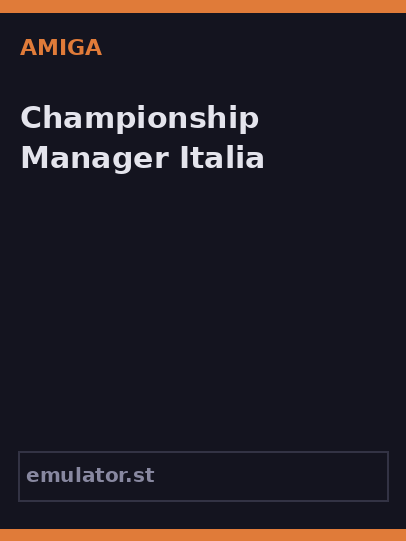 AMIGA

Championship Manager Italia

emulator.st