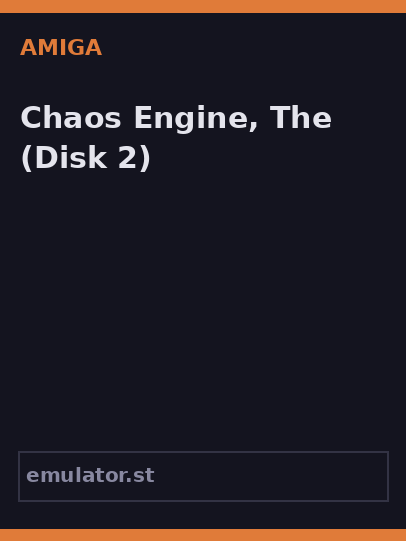 AMIGA

Chaos Engine, The (Disk 2)

emulator.st