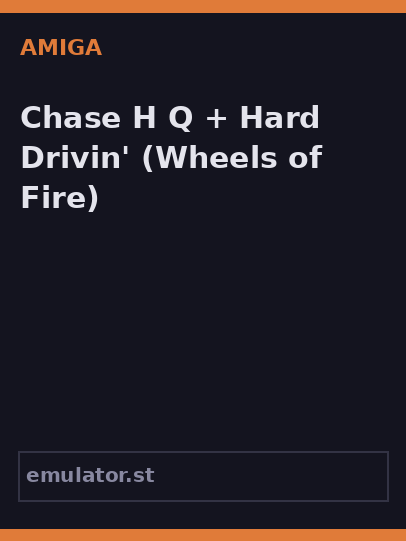 AMIGA

Chase H Q + Hard Drivin' (Wheels of Fire)

emulator.st