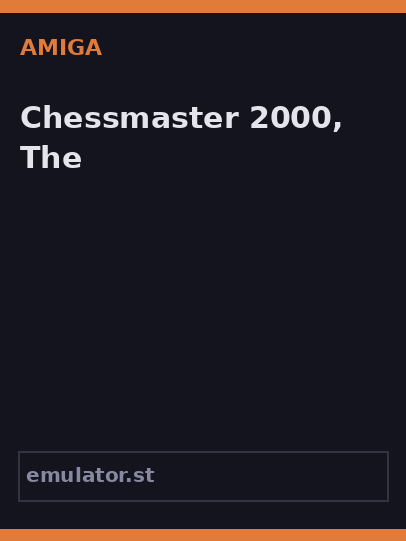 AMIGA

Chessmaster 2000, The

emulator.st