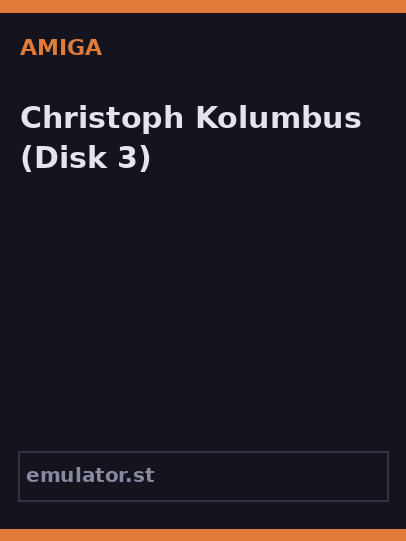 AMIGA

Christoph Kolumbus (Disk 3)

emulator.st