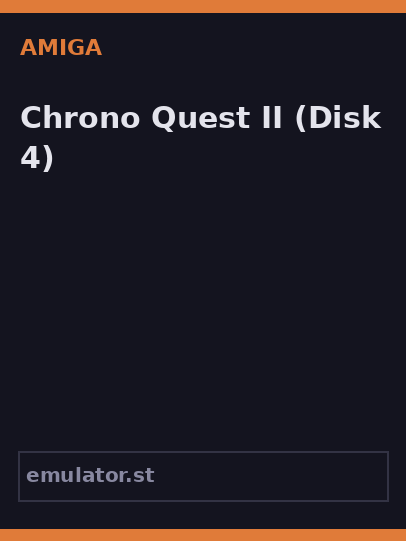 AMIGA

Chrono Quest II (Disk 4)

emulator.st