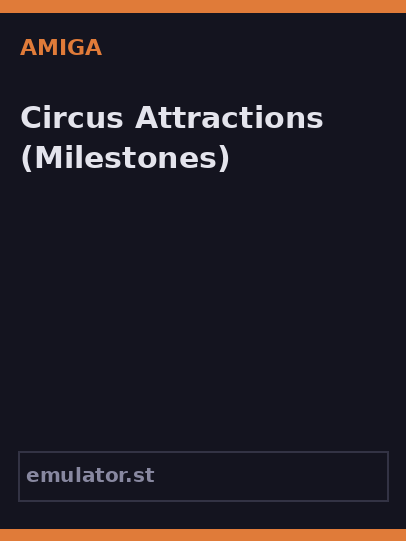 AMIGA

Circus Attractions (Milestones)

emulator.st