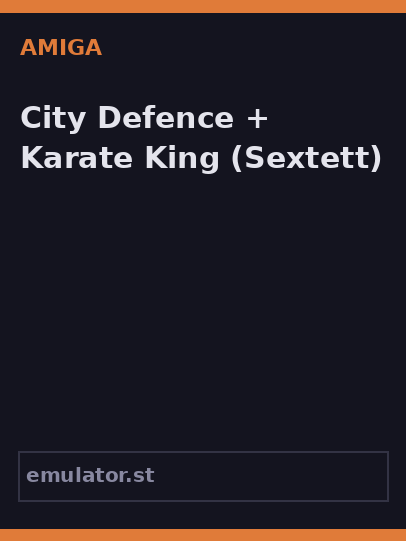 AMIGA

City Defence + Karate King (Sextett)

emulator.st