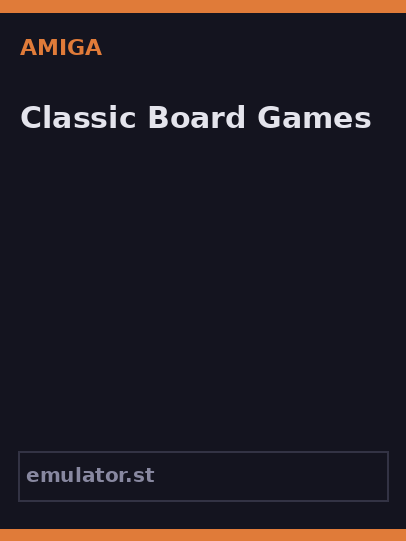 AMIGA

Classic Board Games

emulator.st