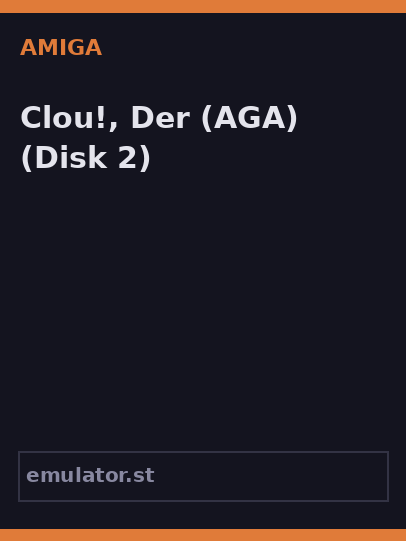 AMIGA

Clou!, Der (AGA) (Disk 2)

emulator.st